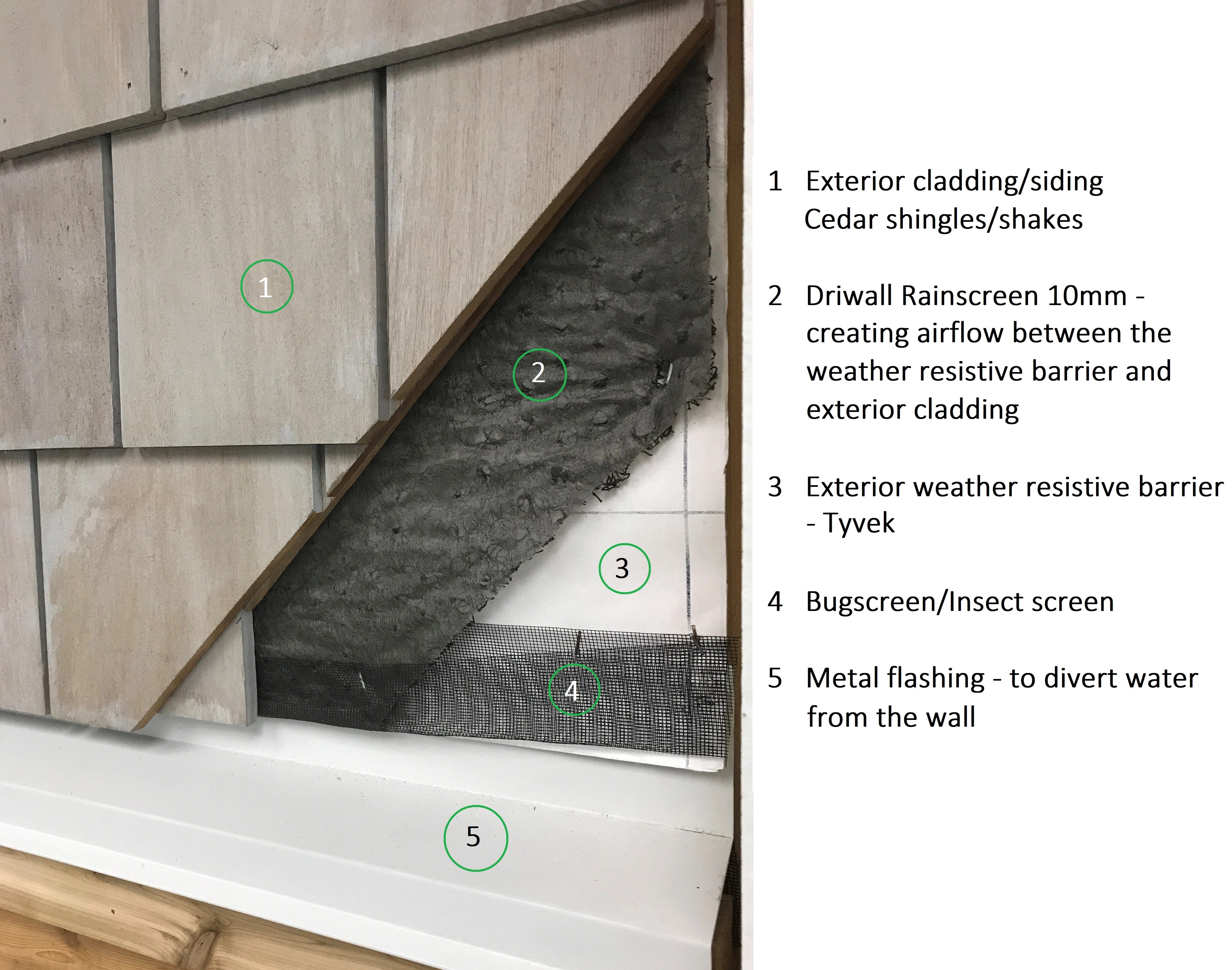 1
2
3
4
5

1 Exterior cladding/siding
Cedar shingles/shakes

2 Driwall Rainscreen 10mm - creating airflow between the weather resistive barrier and exterior cladding

3 Exterior weather resistive barrier - Tyvek

4 Bugscreen/Insect screen

5 Metal flashing - to divert water from the wall